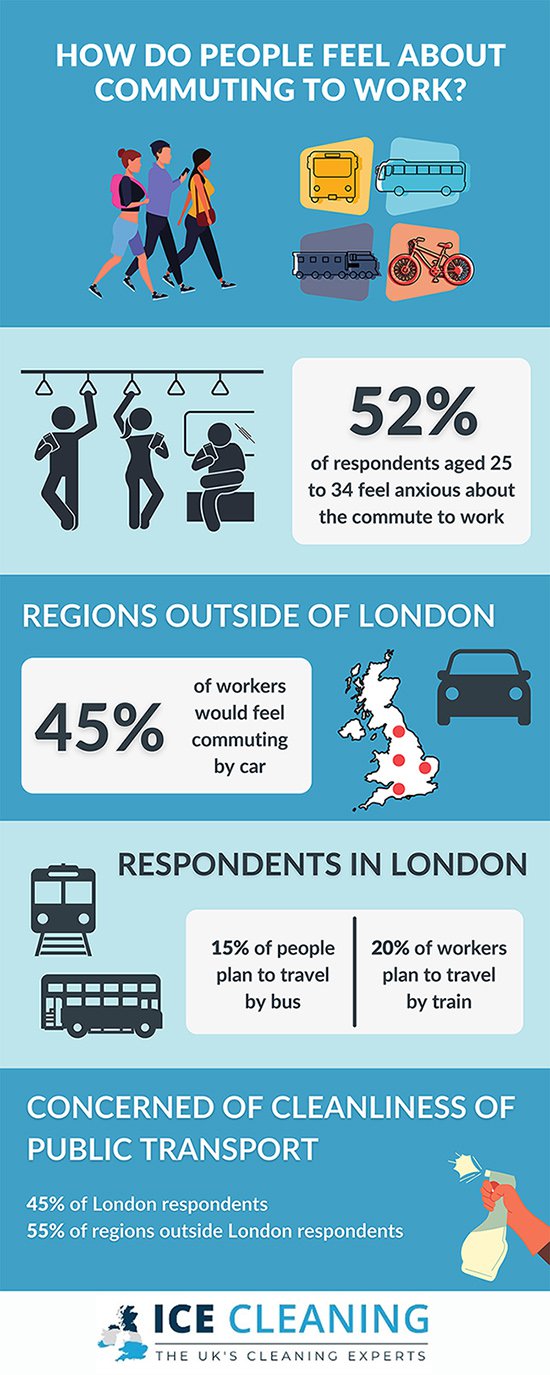 HOW DO PEOPLE FEEL ABOUT COMMUTING TO WORK?

52%
of respondents aged 25 to 34 feel anxious about the commute to work

REGIONS OUTSIDE OF LONDON

45%
of workers would feel commuting by car

RESPONDENTS IN LONDON

15% of people plan to travel by bus

20% of workers plan to travel by train

CONCERNED OF CLEANLINESS OF PUBLIC TRANSPORT

45% of London respondents
55% of regions outside London respondents

ICE CLEANING
THE UK'S CLEANING EXPERTS